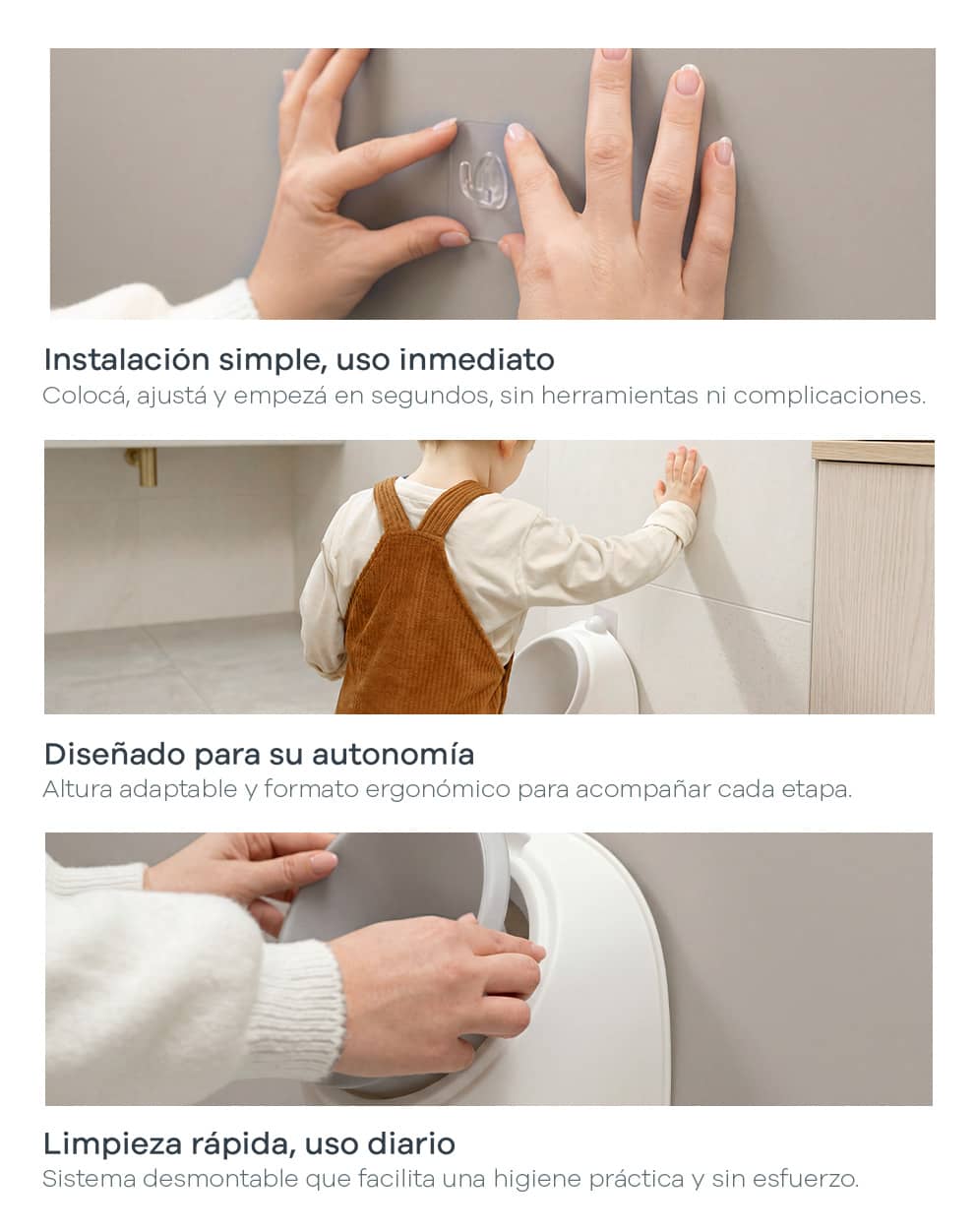 Instalación simple, uso inmediato
Colocá, ajustá y empezá en segundos, sin herramientas ni complicaciones.

Diseñado para su autonomía
Altura adaptable y formato ergonómico para acompañar cada etapa.

Limpieza rápida, uso diario
Sistema desmontable que facilita una higiene práctica y sin esfuerzo.